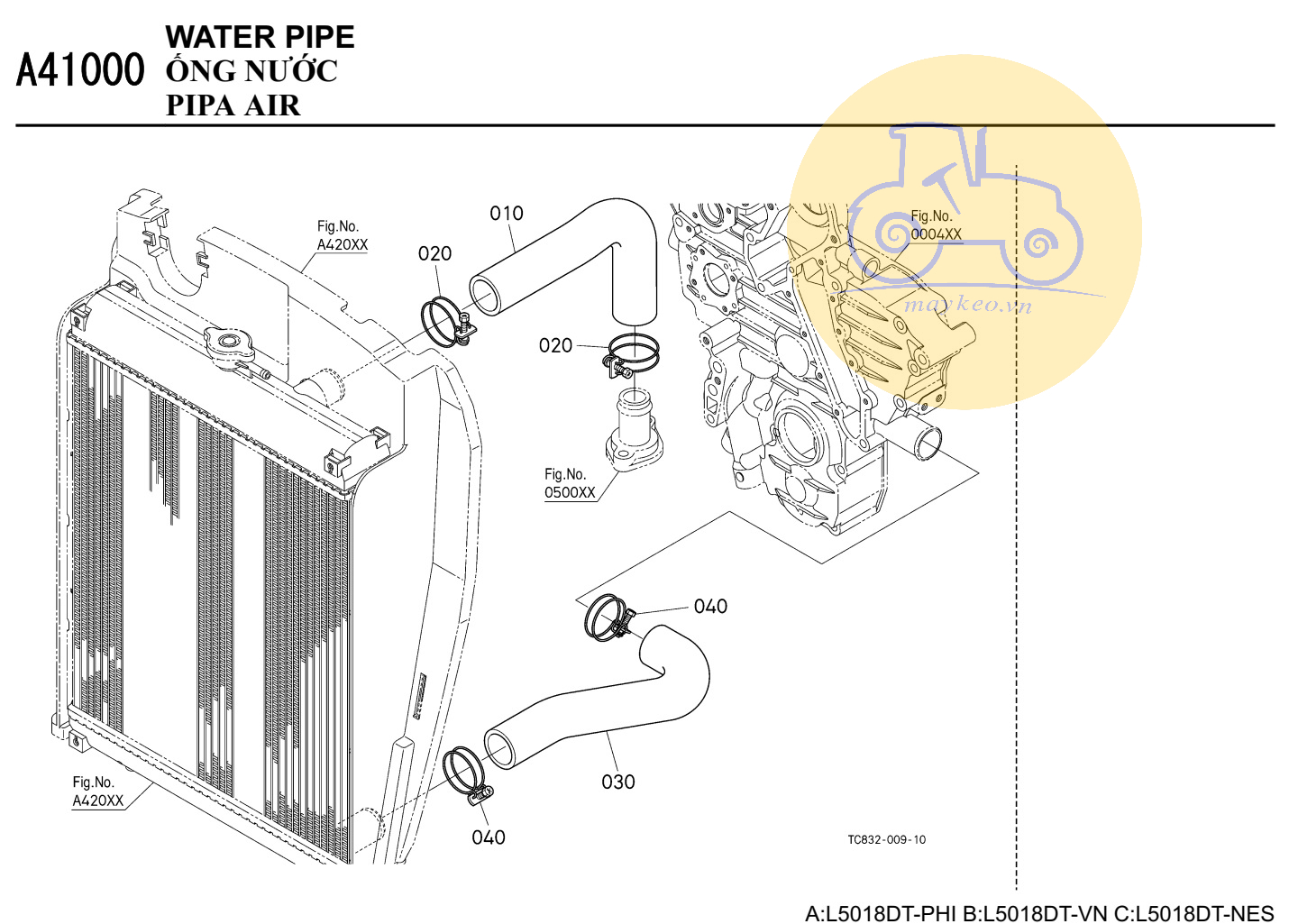 A41000 WATER PIPE
ỐNG NƯỚC
PIPA AIR

Fig.No.
A420XX

010

020

020

Fig.No.
0004XX

maykeo.vn

Fig.No.
0500XX

040

030

040

Fig.No.
A420XX

TC832-009-10

A:L5018DT-PHI B:L5018DT-VN C:L5018DT-NES